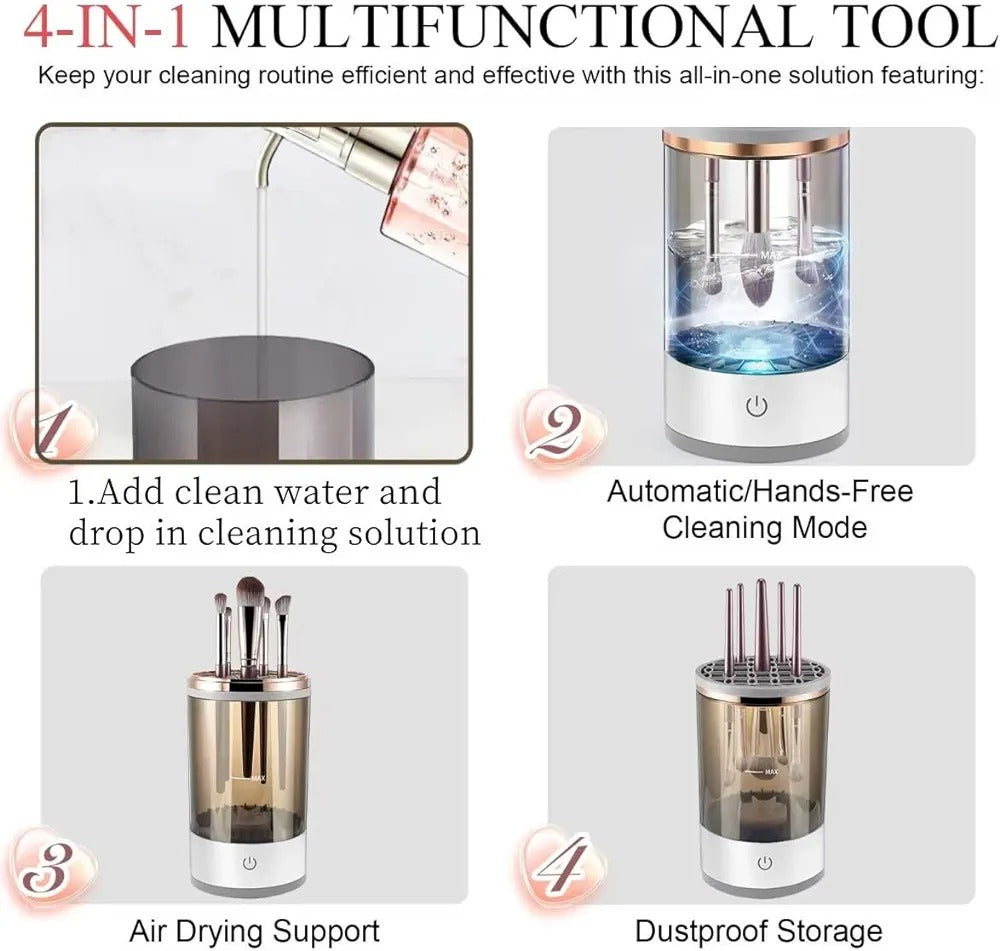 4-IN-1 MULTIFUNCTIONAL TOOL

Keep your cleaning routine efficient and effective with this all-in-one solution featuring:

1

1.Add clean water and drop in cleaning solution

MAX

2

Automatic/Hands-Free Cleaning Mode

MAX

3

Air Drying Support

MAX

4

Dustproof Storage