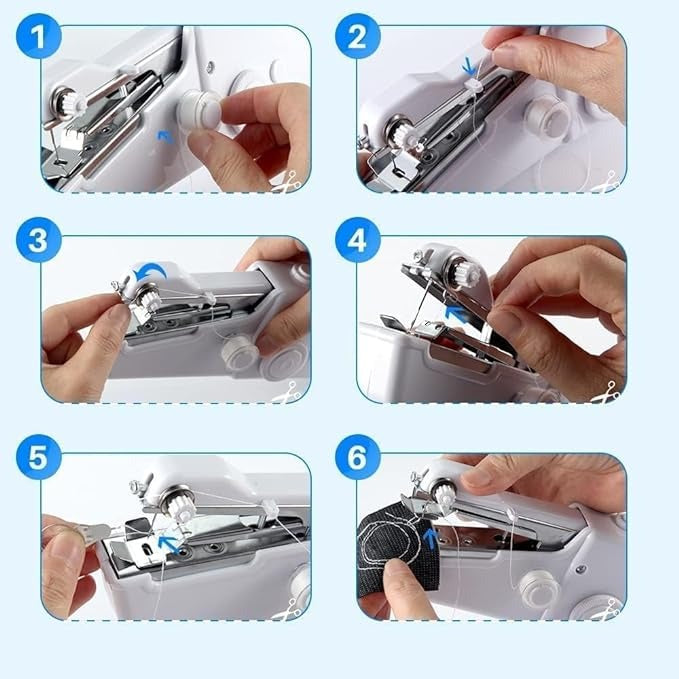 1

2

3

4

5

6